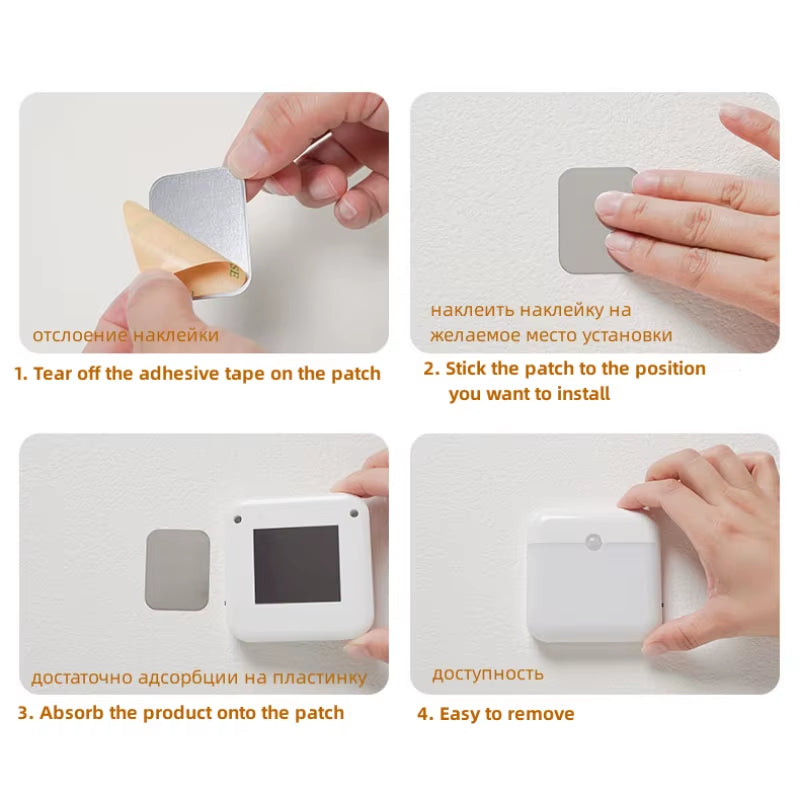 отслоение наклейки

1. Tear off the adhesive tape on the patch

наклеить наклейку на желаемое место установки

2. Stick the patch to the position you want to install

достаточно адсорбции на пластинку

3. Absorb the product onto the patch

доступность

4. Easy to remove