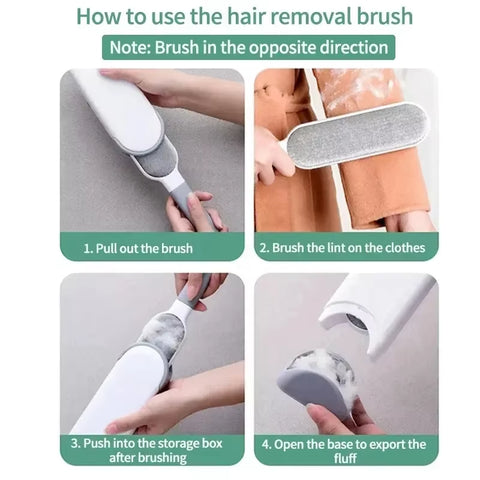 How to use the hair removal brush

Note: Brush in the opposite direction

1. Pull out the brush

2. Brush the lint on the clothes

3. Push into the storage box after brushing

4. Open the base to export the fluff